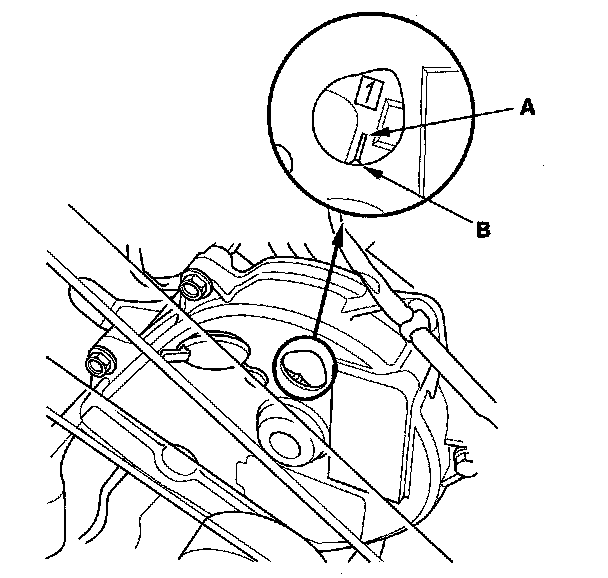 1
A
B