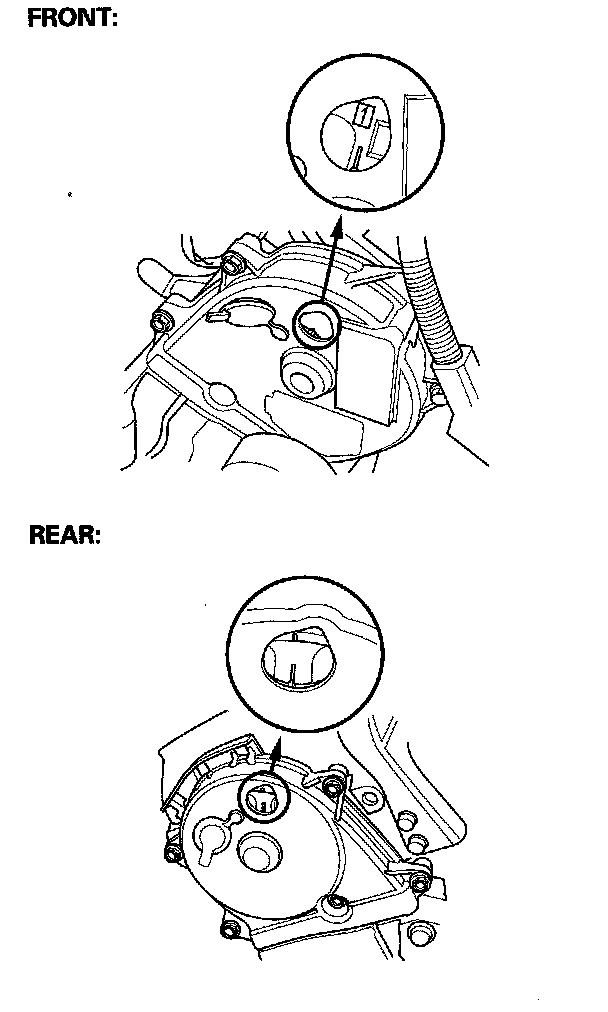 FRONT:

1

REAR: