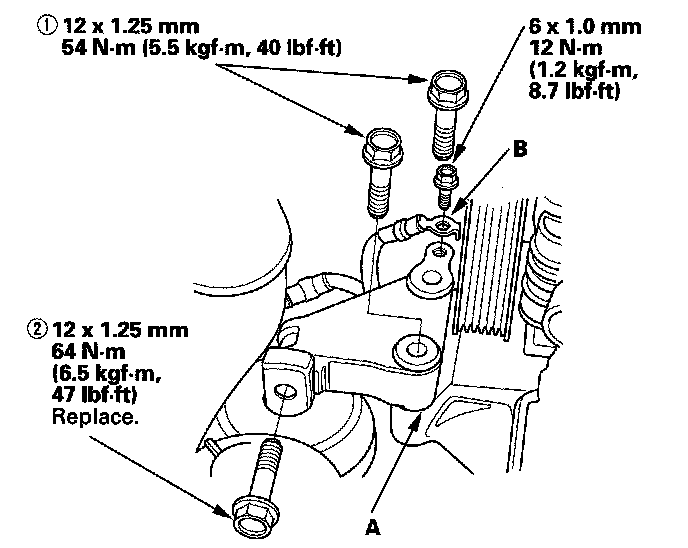 ① 12 x 1.25 mm
54 N·m (5.5 kgf·m, 40 lbf·ft)

6 x 1.0 mm
12 N·m
(1.2 kgf·m,
8.7 lbf·ft)

B

② 12 x 1.25 mm
64 N·m
(6.5 kgf·m,
47 lbf·ft)
Replace.

A