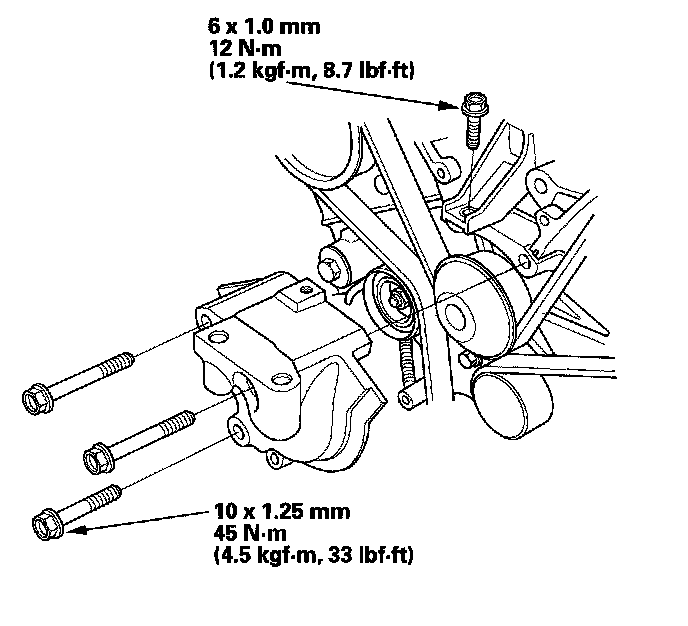 6 x 1.0 mm
12 N·m
(1.2 kgf·m, 8.7 lbf·ft)

10 x 1.25 mm
45 N·m
(4.5 kgf·m, 33 lbf·ft)