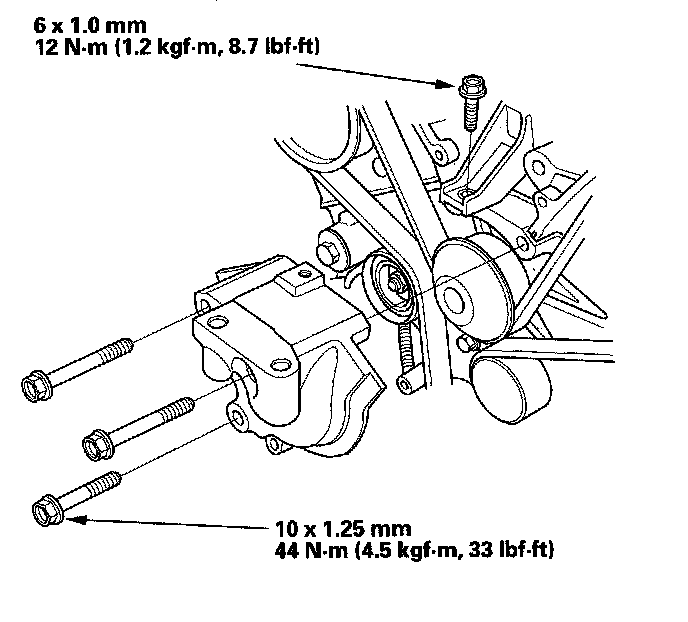 6 x 1.0 mm
12 N·m (1.2 kgf·m, 8.7 lbf·ft)

10 x 1.25 mm
44 N·m (4.5 kgf·m, 33 lbf·ft)