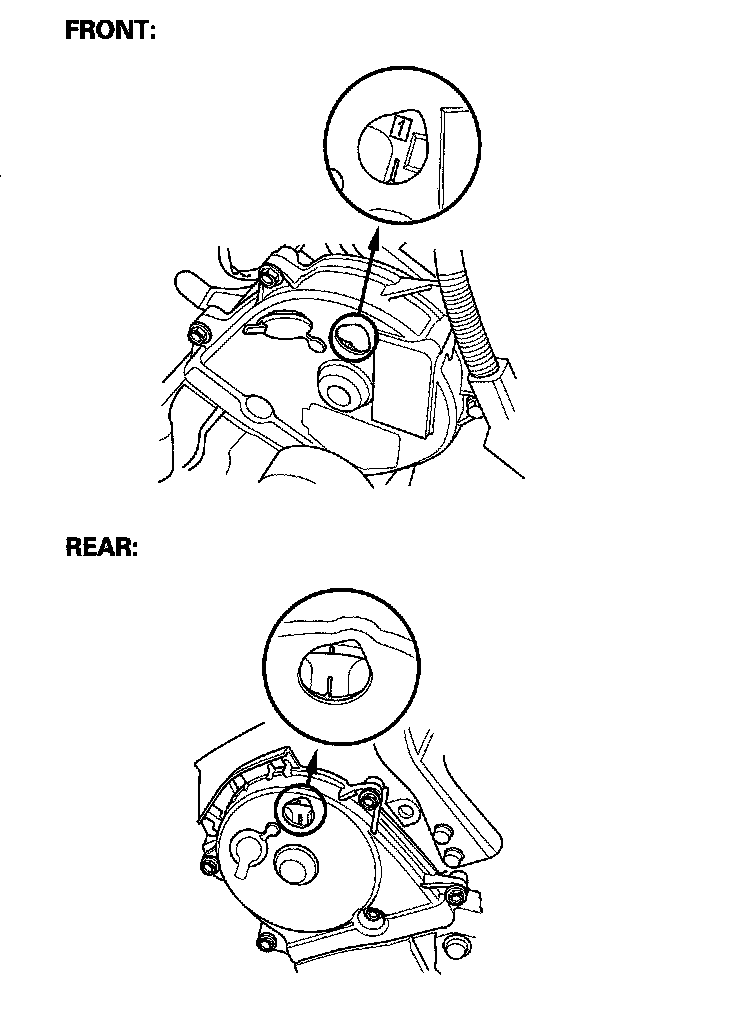 FRONT:

1

REAR: