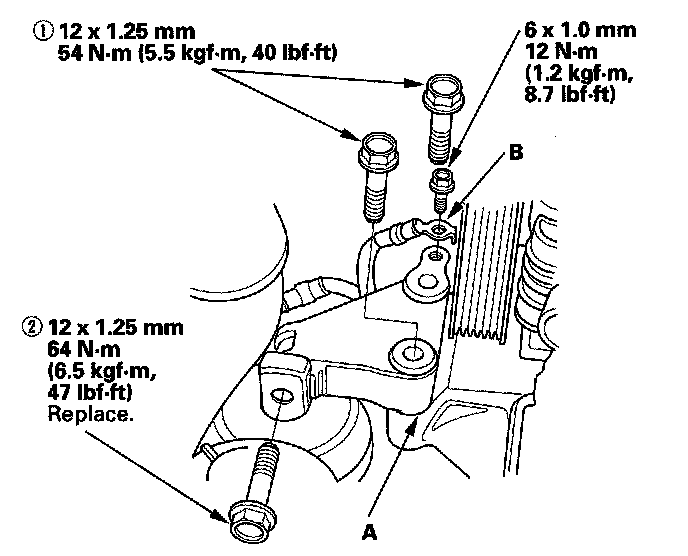 ① 12 x 1.25 mm
54 N·m (5.5 kgf·m, 40 lbf·ft)

6 x 1.0 mm
12 N·m
(1.2 kgf·m,
8.7 lbf·ft)

B

② 12 x 1.25 mm
64 N·m
(6.5 kgf·m,
47 lbf·ft)
Replace.

A