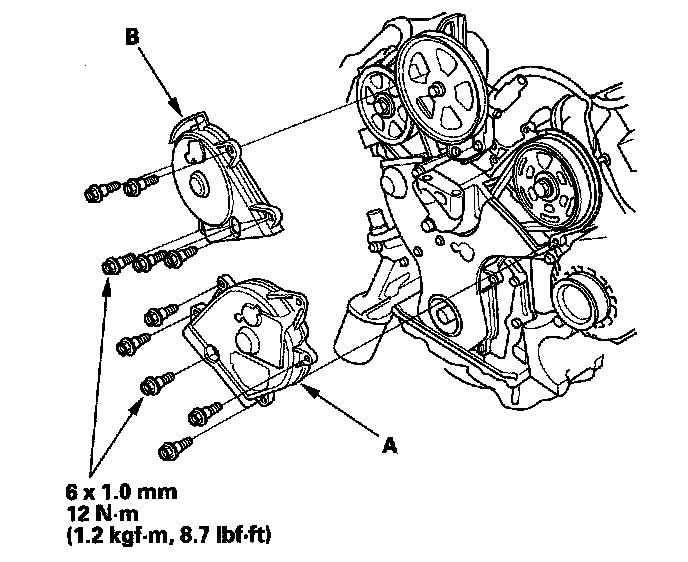 B

A

6 x 1.0 mm
12 N·m
(1.2 kgf·m, 8.7 lbf·ft)