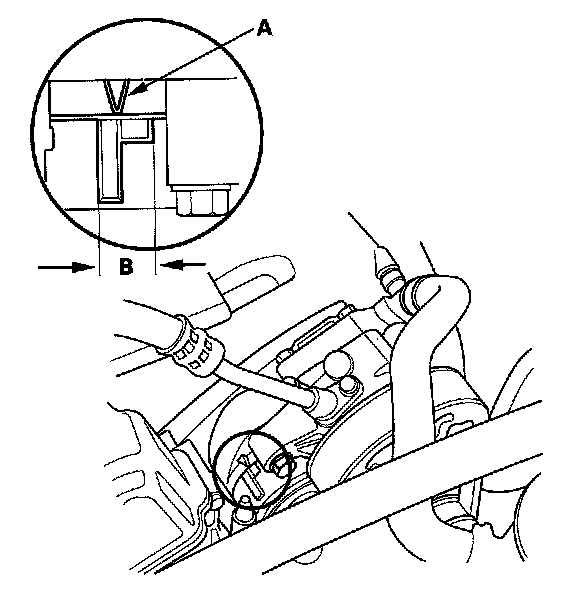 A

B