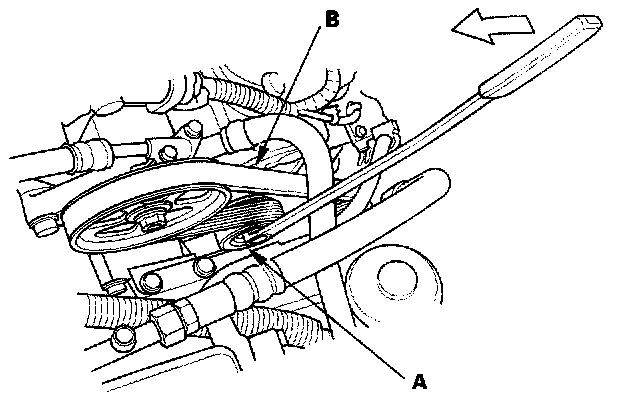 B

A