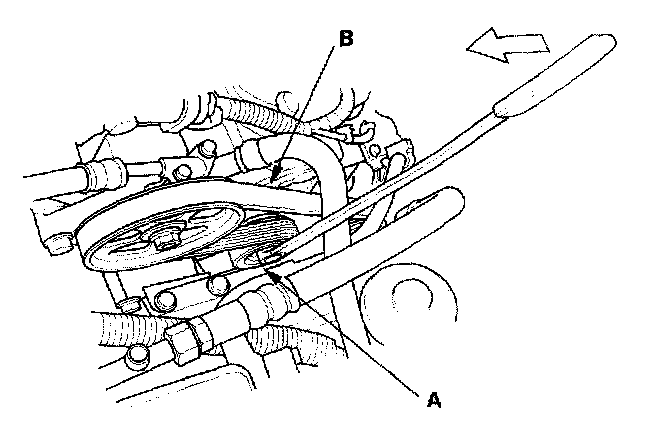 B

A