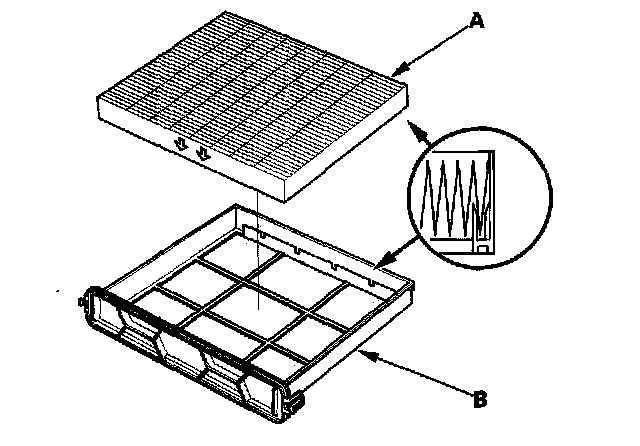 A

B