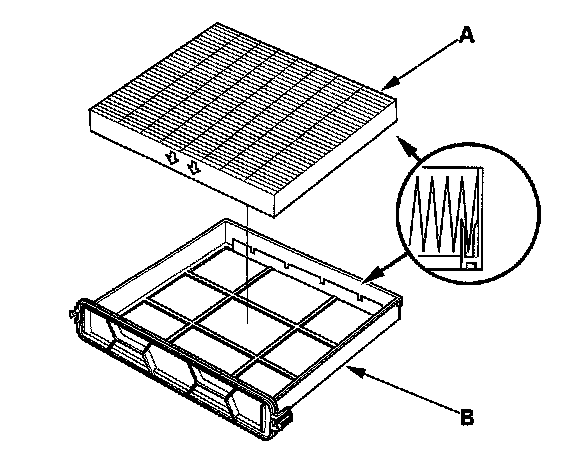 A

B