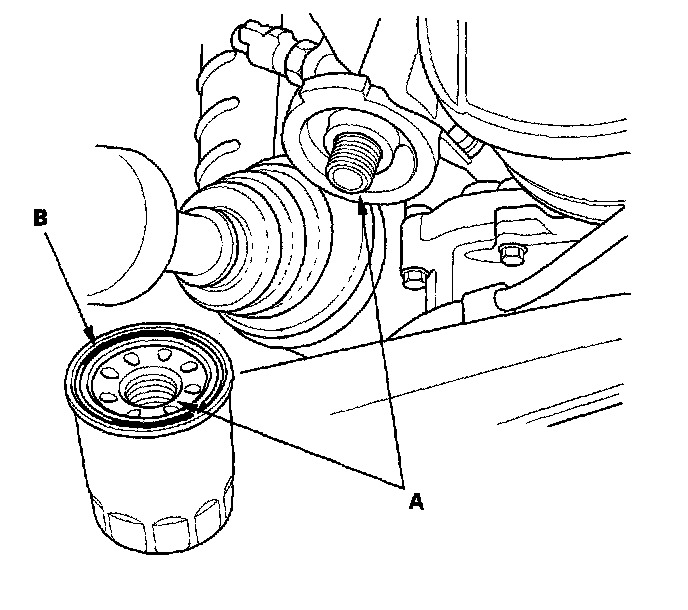 B

A