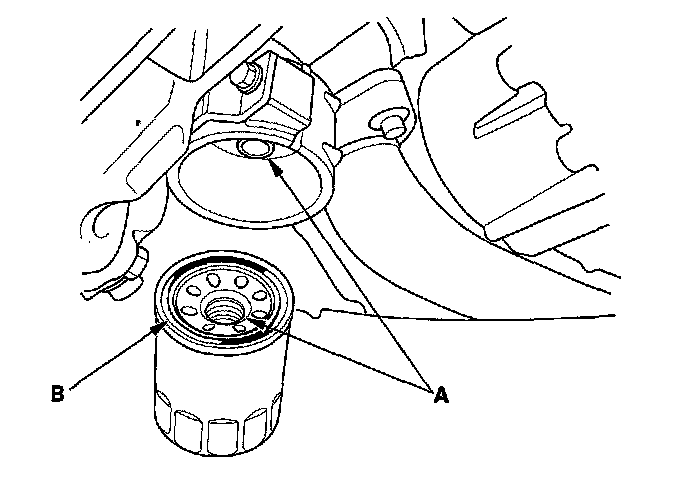 B

A