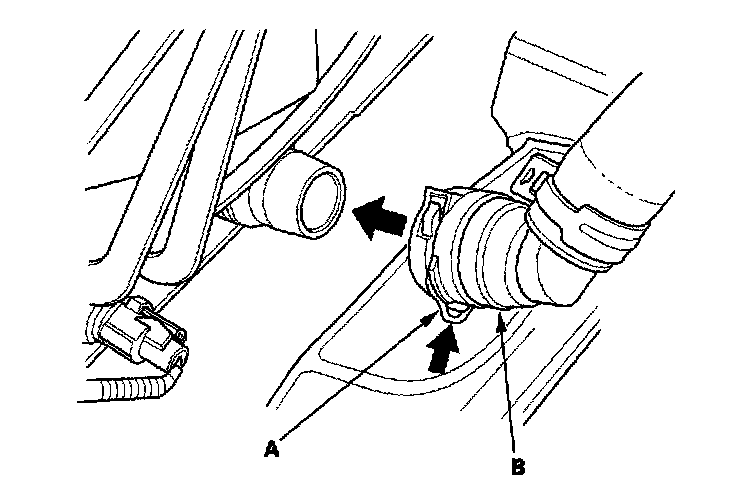 A

B