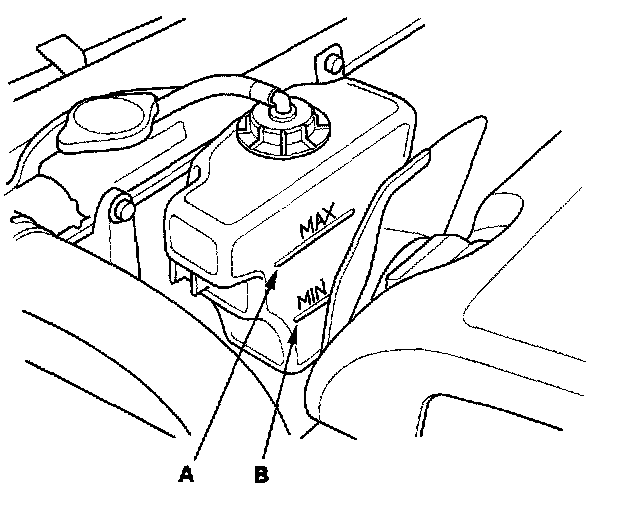 MAX
MIN
A
B