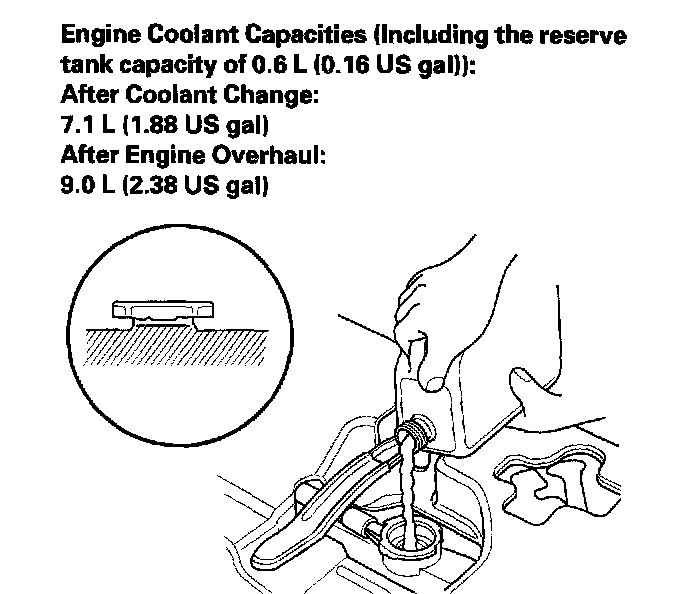 Engine Coolant Capacities (Including the reserve tank capacity of 0.6 L (0.16 US gal)):
After Coolant Change:
7.1 L (1.88 US gal)
After Engine Overhaul:
9.0 L (2.38 US gal)