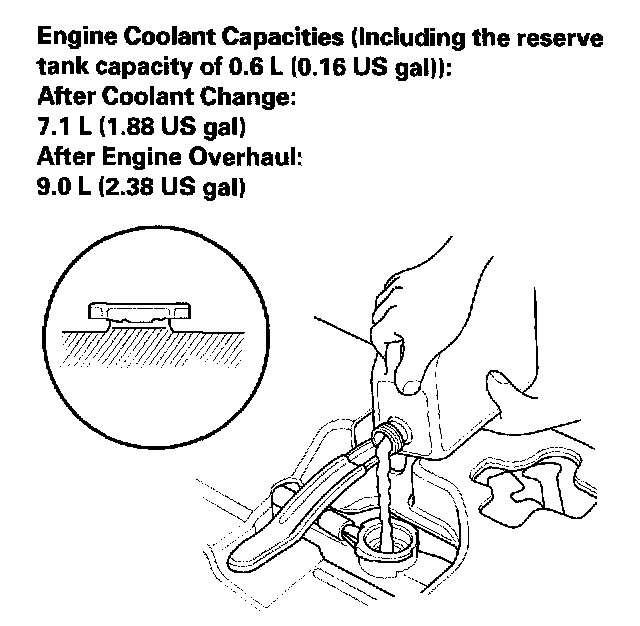 Engine Coolant Capacities (Including the reserve tank capacity of 0.6 L (0.16 US gal)):
After Coolant Change:
7.1 L (1.88 US gal)
After Engine Overhaul:
9.0 L (2.38 US gal)