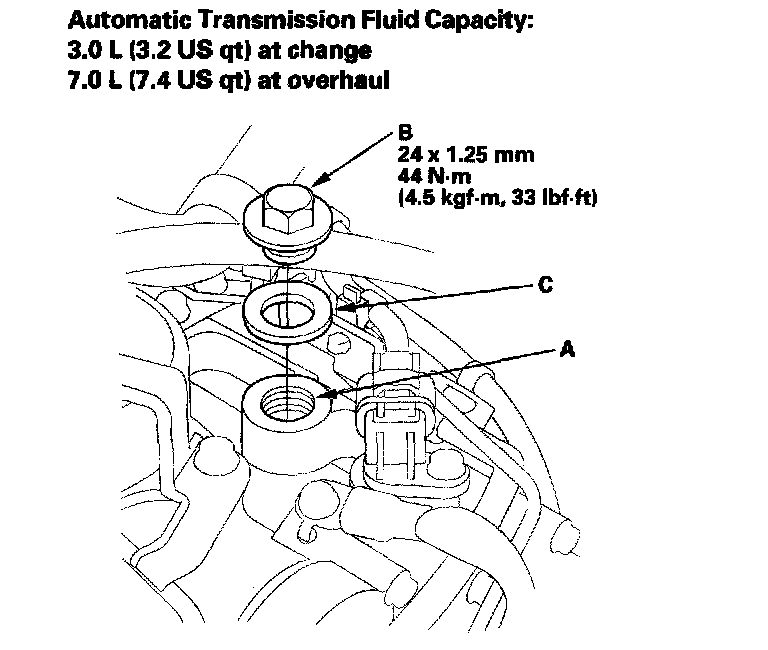 Automatic Transmission Fluid Capacity:
3.0 L (3.2 US qt) at change
7.0 L (7.4 US qt) at overhaul

B
24 x 1.25 mm
44 N·m
(4.5 kgf·m, 33 lbf·ft)

C

A