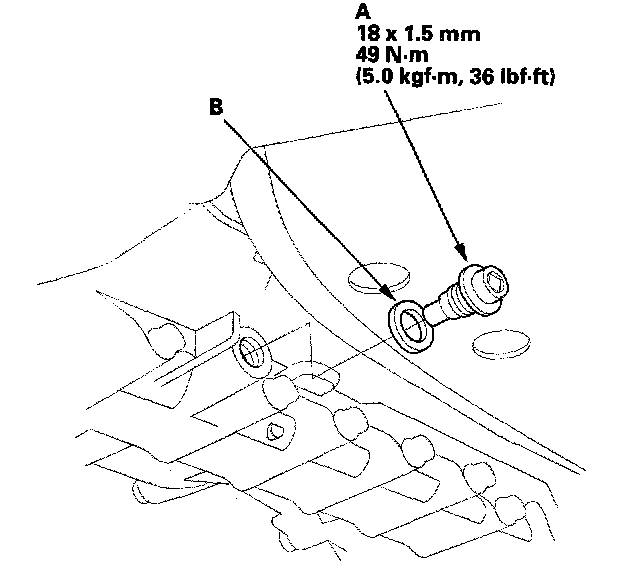 A
18 x 1.5 mm
49 N·m
(5.0 kgf·m, 36 lbf·ft)

B