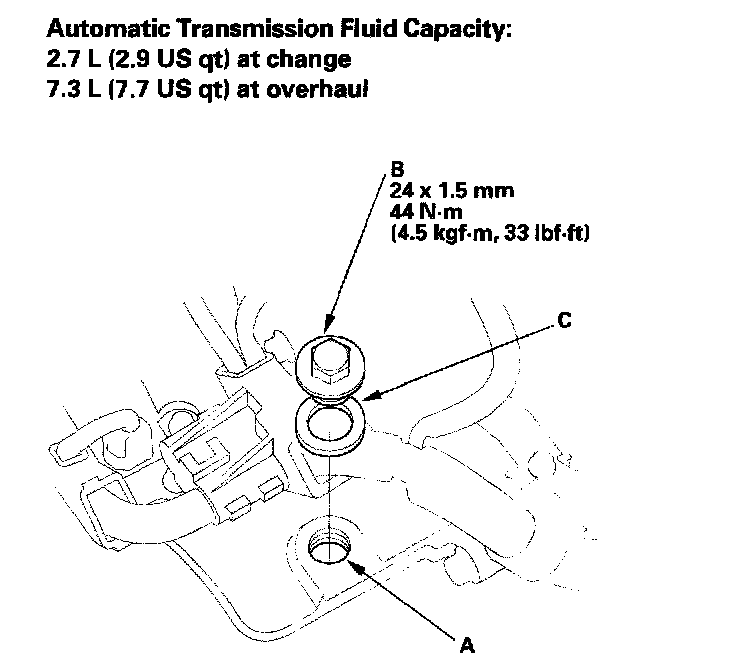 Automatic Transmission Fluid Capacity:
2.7 L (2.9 US qt) at change
7.3 L (7.7 US qt) at overhaul

B
24 x 1.5 mm
44 N·m
(4.5 kgf·m, 33 lbf·ft)

C

A