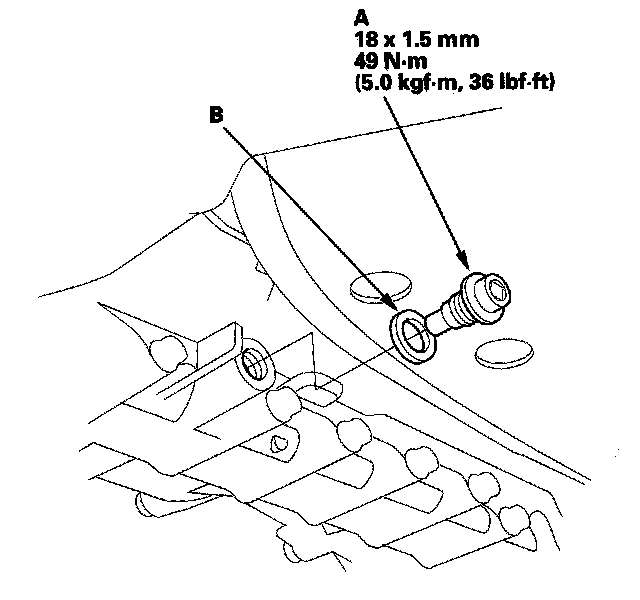 A
18 x 1.5 mm
49 N·m
(5.0 kgf·m, 36 lbf·ft)

B