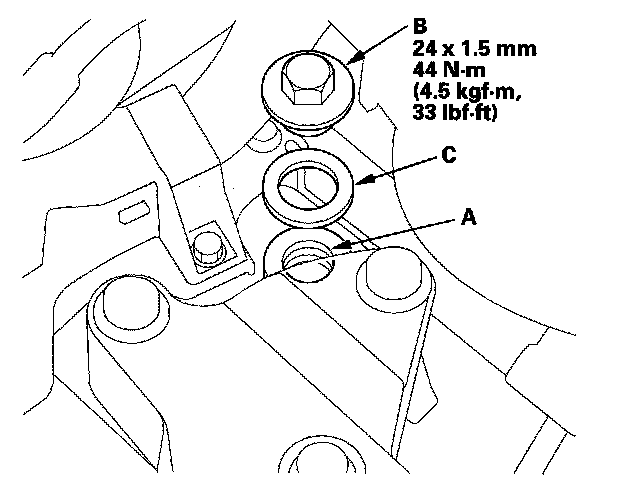 B
24 x 1.5 mm
44 N·m
(4.5 kgf·m,
33 lbf·ft)

C

A