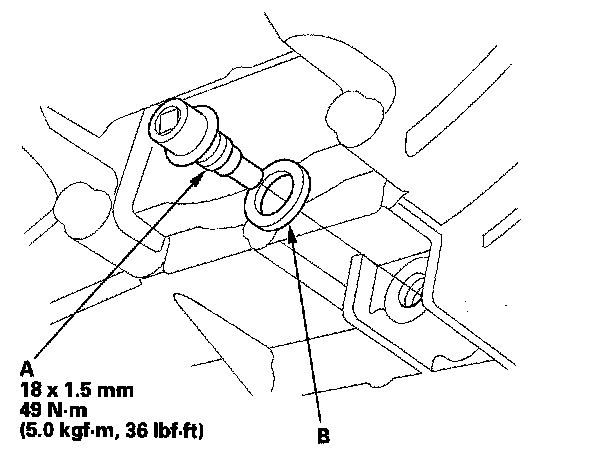 A
18 x 1.5 mm
49 N·m
(5.0 kgf·m, 36 lbf·ft)

B