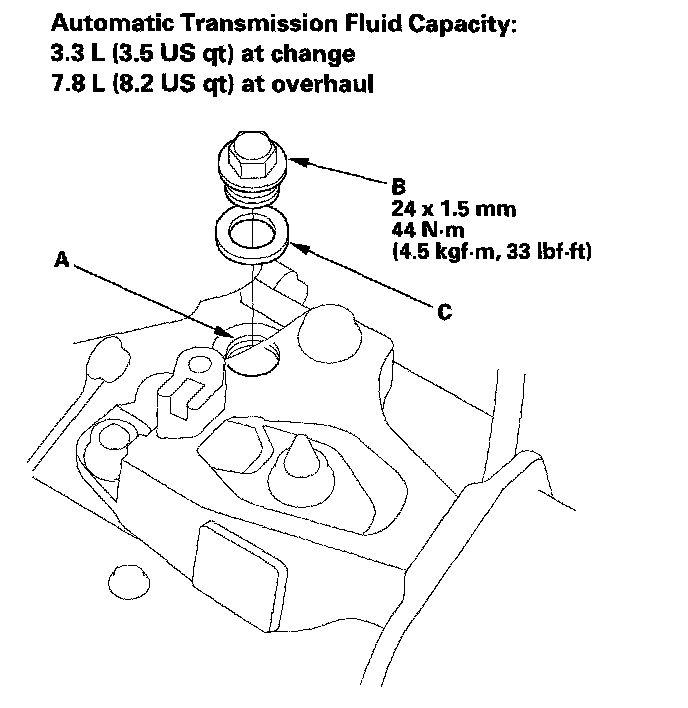 Automatic Transmission Fluid Capacity:
3.3 L (3.5 US qt) at change
7.8 L (8.2 US qt) at overhaul

B
24 x 1.5 mm
44 N·m
(4.5 kgf·m, 33 lbf·ft)

A

C