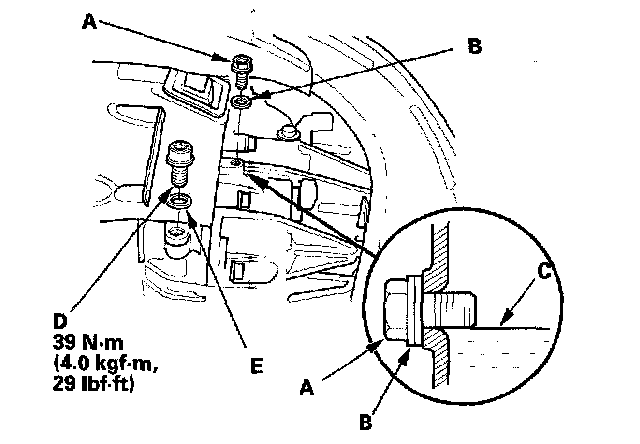 A

B

D
39 N·m
(4.0 kgf·m,
29 lbf·ft)

E

C

A

B