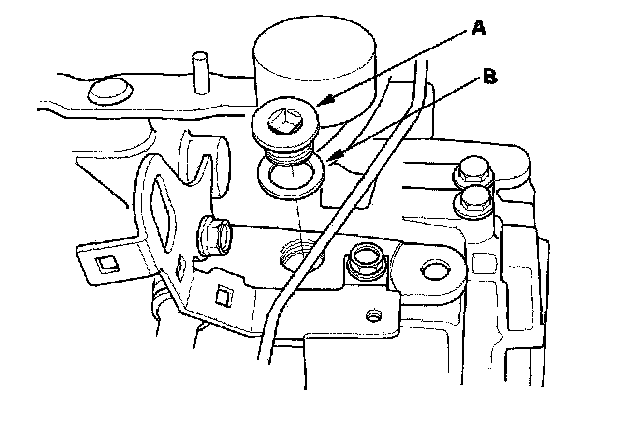 A
B