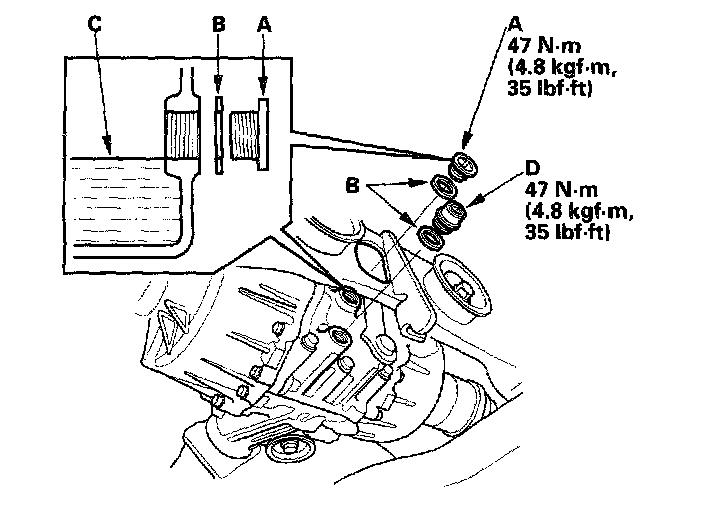 C

B

A

A
47 N·m
(4.8 kgf·m,
35 lbf·ft)

B

D
47 N·m
(4.8 kgf·m,
35 lbf·ft)