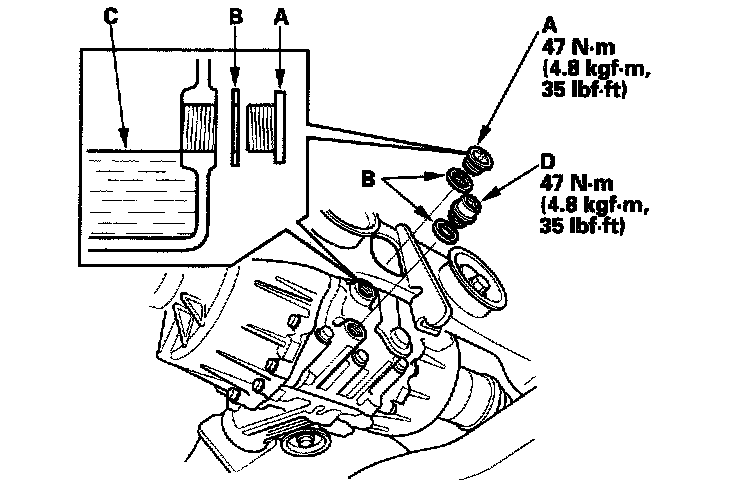 C

B

A

A
47 N·m
(4.8 kgf·m,
35 lbf·ft)

B

D
47 N·m
(4.8 kgf·m,
35 lbf·ft)