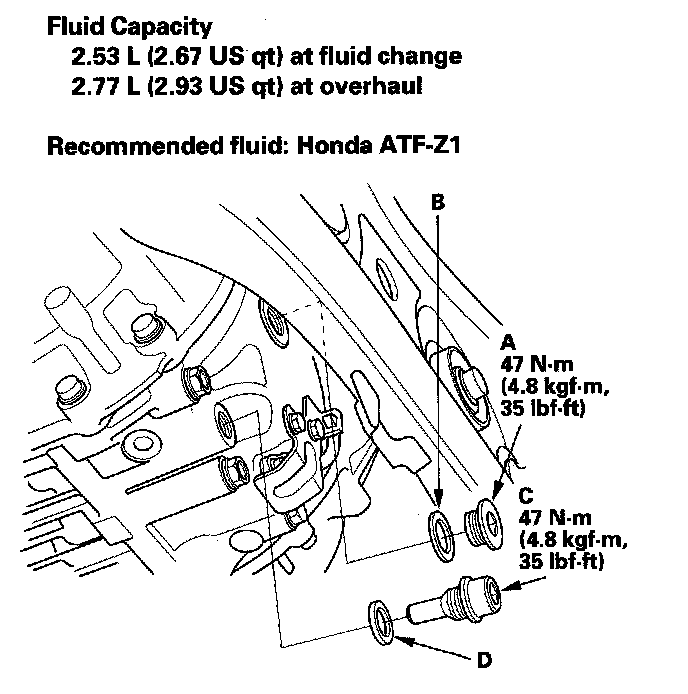 Fluid Capacity
2.53 L (2.67 US qt) at fluid change
2.77 L (2.93 US qt) at overhaul

Recommended fluid: Honda ATF-Z1

B

A
47 N·m
(4.8 kgf·m,
35 lbf·ft)

C
47 N·m
(4.8 kgf·m,
35 lbf·ft)

D