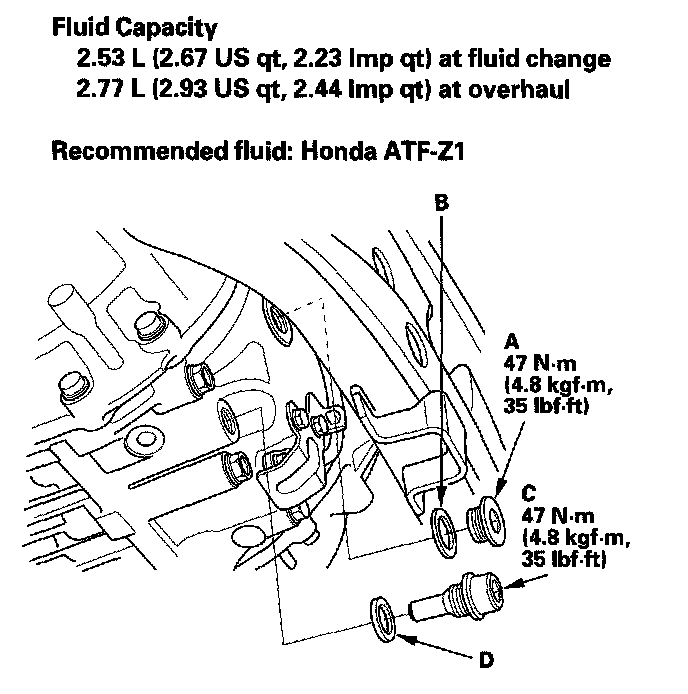 Fluid Capacity
2.53 L (2.67 US qt, 2.23 Imp qt) at fluid change
2.77 L (2.93 US qt, 2.44 Imp qt) at overhaul

Recommended fluid: Honda ATF-Z1

B

A
47 N·m
(4.8 kgf·m,
35 lbf·ft)

C
47 N·m
(4.8 kgf·m,
35 lbf·ft)

D