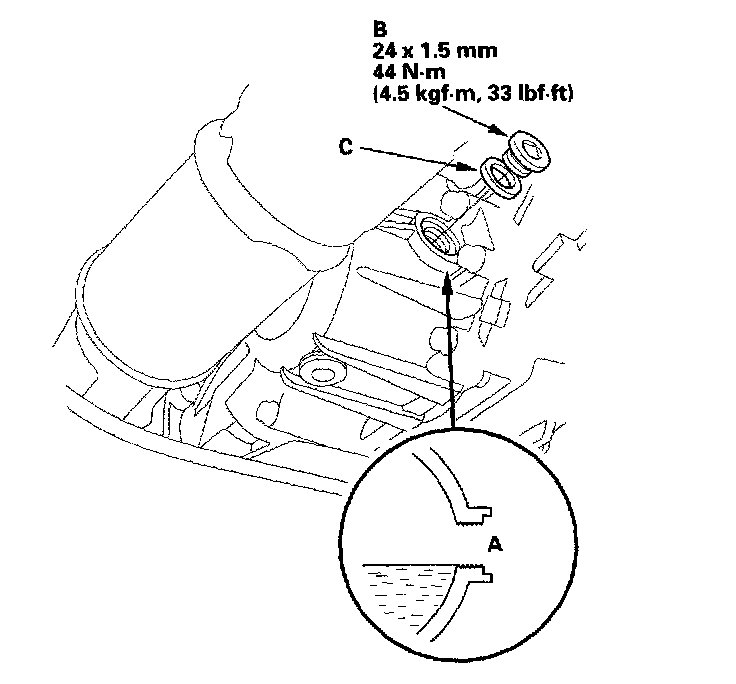 B
24 x 1.5 mm
44 N·m
(4.5 kgf·m, 33 lbf·ft)

C

A