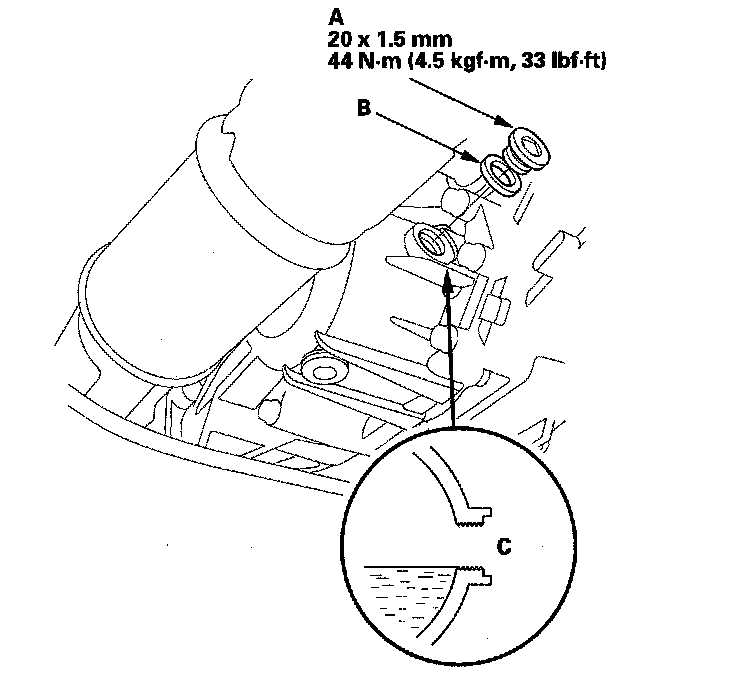 A
20 x 1.5 mm
44 N·m (4.5 kgf·m, 33 lbf·ft)

B

C