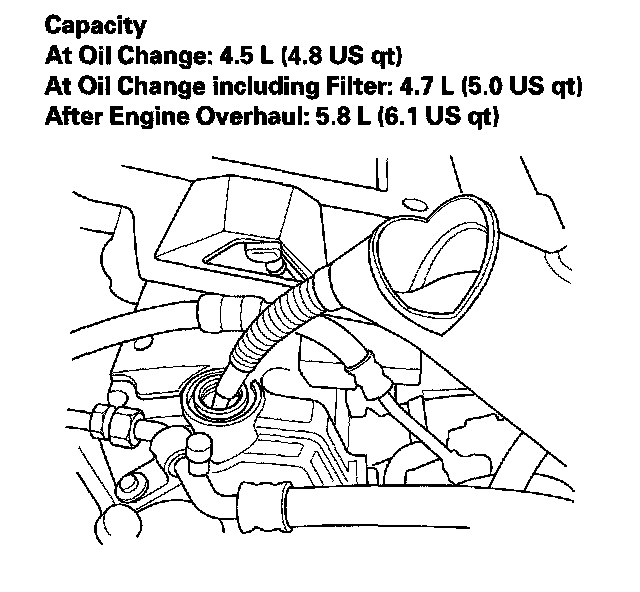 Capacity
At Oil Change: 4.5 L (4.8 US qt)
At Oil Change including Filter: 4.7 L (5.0 US qt)
After Engine Overhaul: 5.8 L (6.1 US qt)