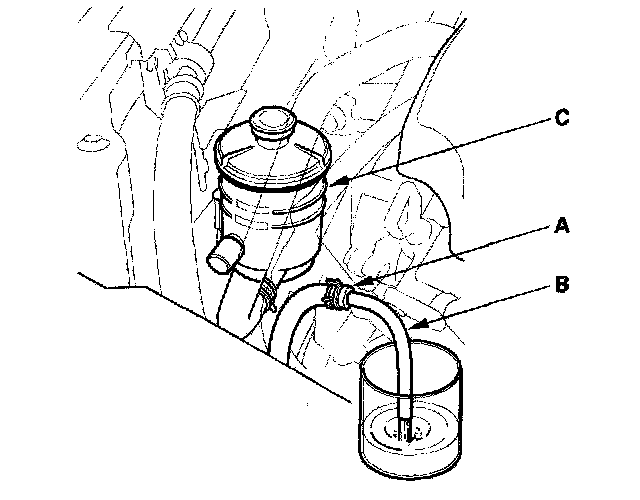 C
A
B