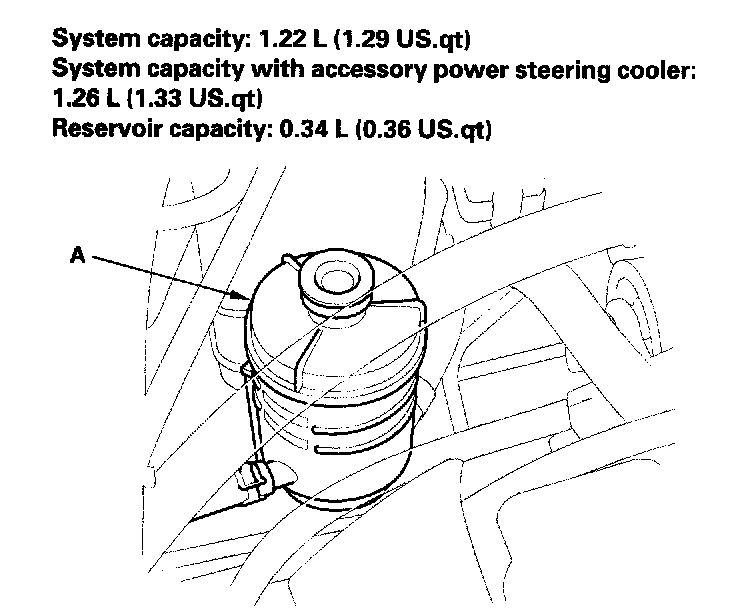 System capacity: 1.22 L (1.29 US.qt)
System capacity with accessory power steering cooler: 1.26 L (1.33 US.qt)
Reservoir capacity: 0.34 L (0.36 US.qt)

A