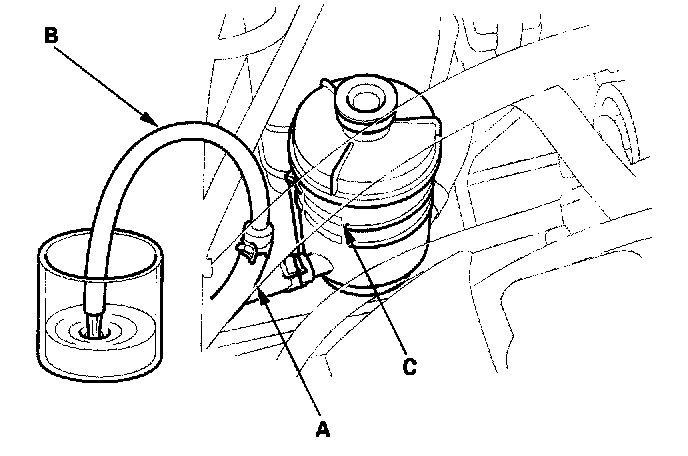 B
C
A