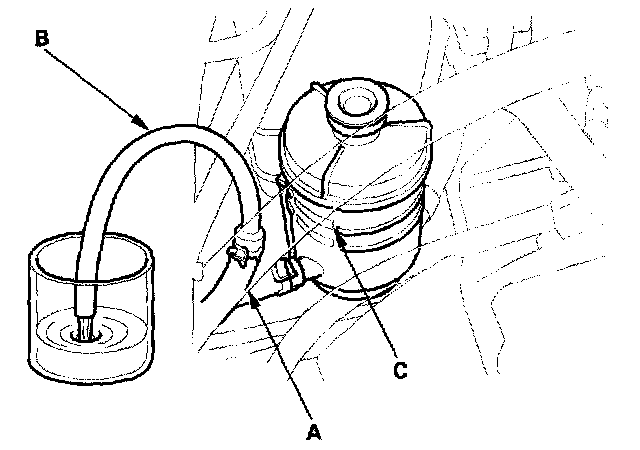 B

C

A