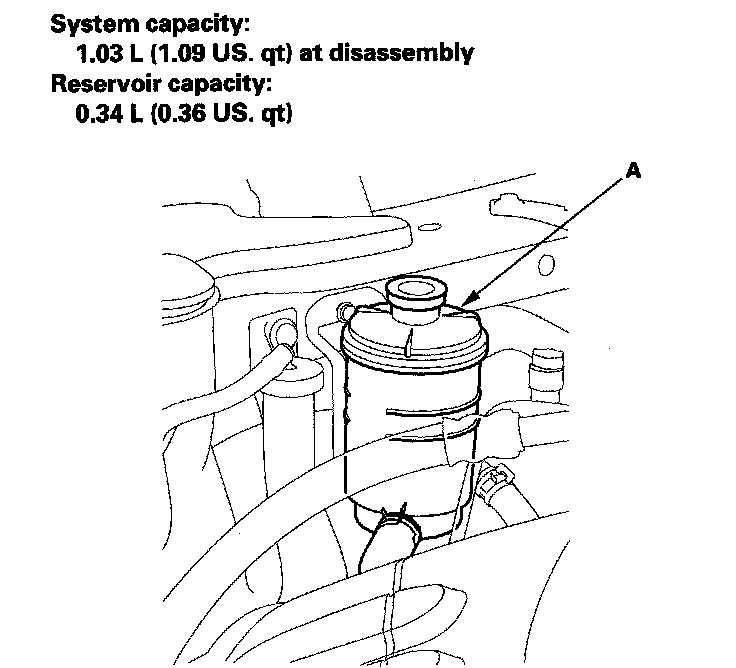 System capacity:
1.03 L (1.09 US. qt) at disassembly
Reservoir capacity:
0.34 L (0.36 US. qt)

A