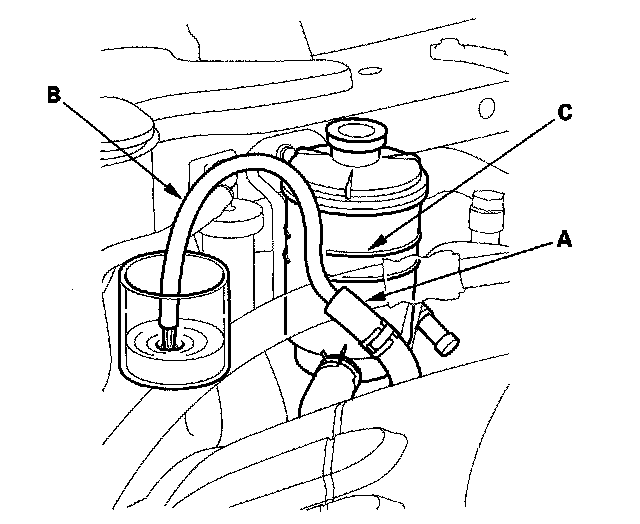 B
C
A