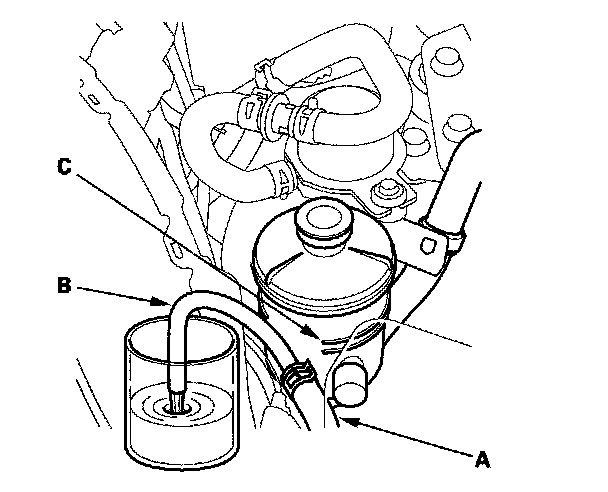 C

B

A