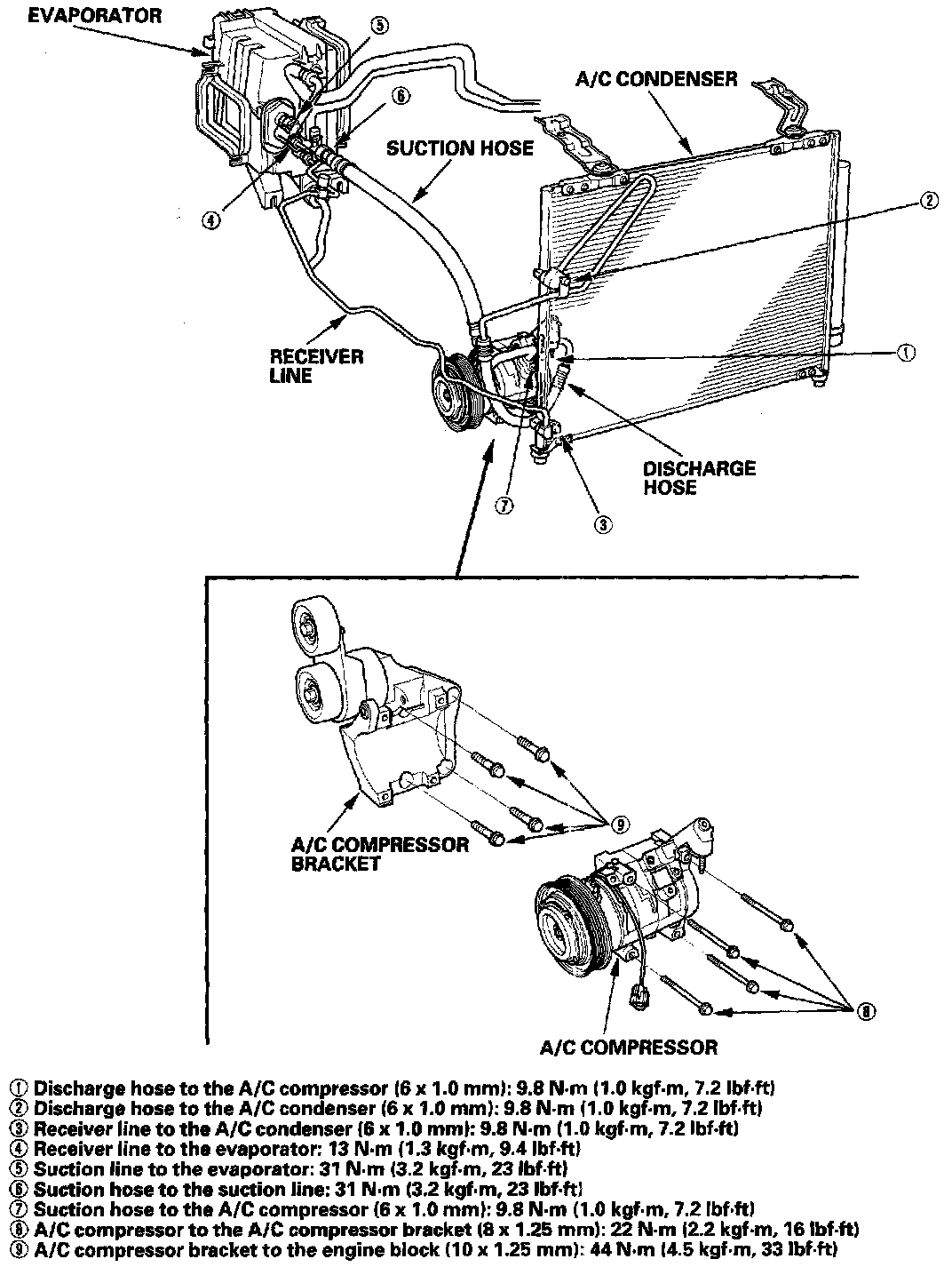 EVAPORATOR

⑤

⑥

A/C CONDENSER

SUCTION HOSE

④

②

RECEIVER LINE

①

DISCHARGE HOSE

⑦

③

⑨

A/C COMPRESSOR BRACKET

⑧

A/C COMPRESSOR

① Discharge hose to the A/C compressor (6 x 1.0 mm): 9.8 N·m (1.0 kgf·m, 7.2 lbf·ft)
② Discharge hose to the A/C condenser (6 x 1.0 mm): 9.8 N·m (1.0 kgf·m, 7.2 lbf·ft)
③ Receiver line to the A/C condenser (6 x 1.0 mm): 9.8 N·m (1.0 kgf·m, 7.2 lbf·ft)
④ Receiver line to the evaporator: 13 N·m (1.3 kgf·m, 9.4 lbf·ft)
⑤ Suction line to the evaporator: 31 N·m (3.2 kgf·m, 23 lbf·ft)
⑥ Suction hose to the suction line: 31 N·m (3.2 kgf·m, 23 lbf·ft)
⑦ Suction hose to the A/C compressor (6 x 1.0 mm): 9.8 N·m (1.0 kgf·m, 7.2 lbf·ft)
⑧ A/C compressor to the A/C compressor bracket (8 x 1.25 mm): 22 N·m (2.2 kgf·m, 16 lbf·ft)
⑨ A/C compressor bracket to the engine block (10 x 1.25 mm): 44 N·m (4.5 kgf·m, 33 lbf·ft)