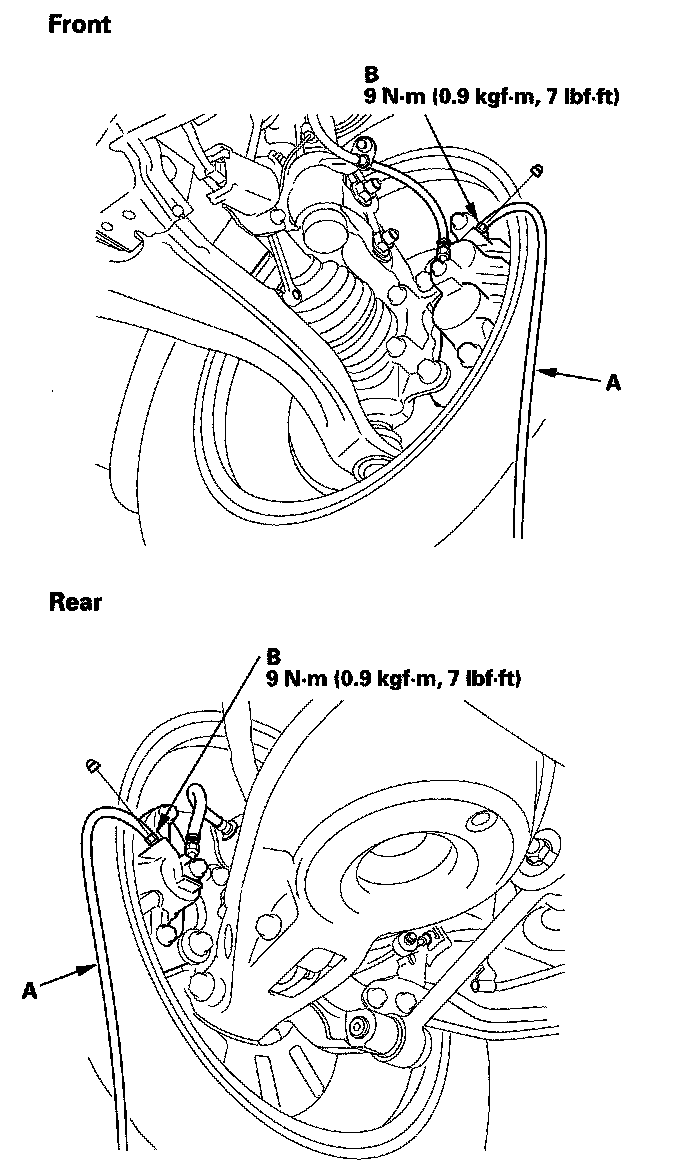 Front

B
9 N·m (0.9 kgf·m, 7 lbf·ft)

A

Rear

B
9 N·m (0.9 kgf·m, 7 lbf·ft)

A