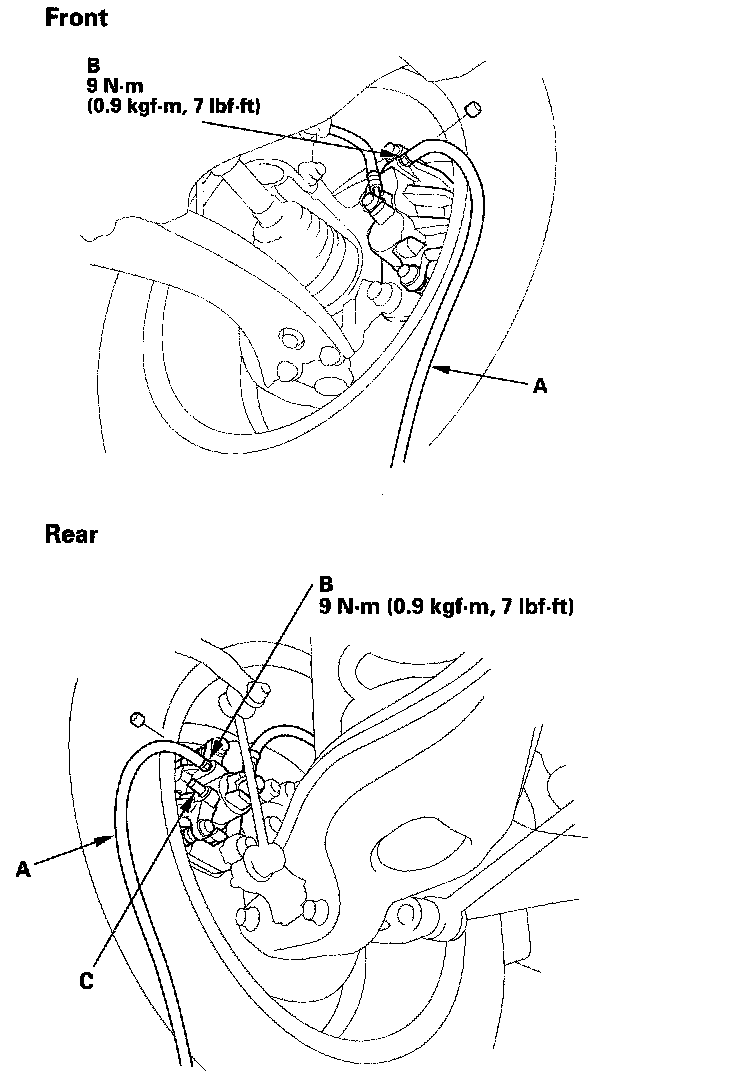 Front

B
9 N·m
(0.9 kgf·m, 7 lbf·ft)

A

Rear

B
9 N·m (0.9 kgf·m, 7 lbf·ft)

A

C