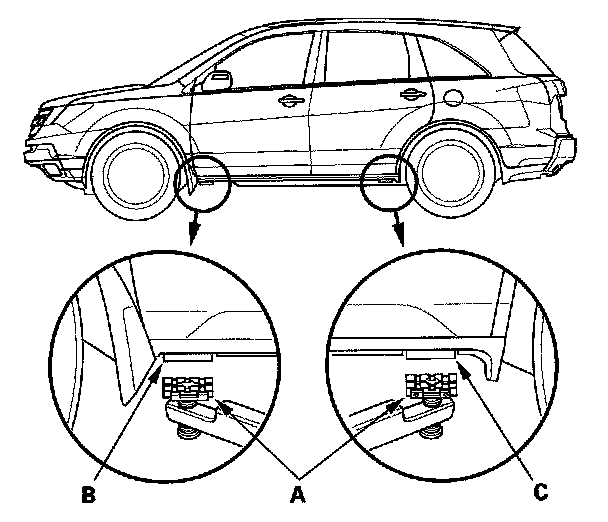 B
A
C