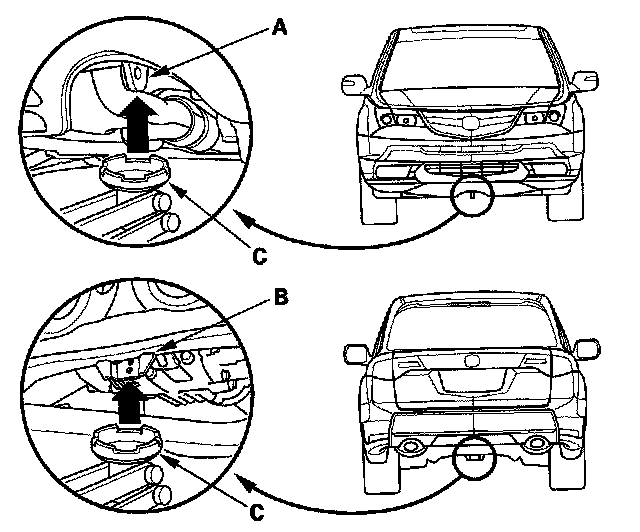 A
C
B
C