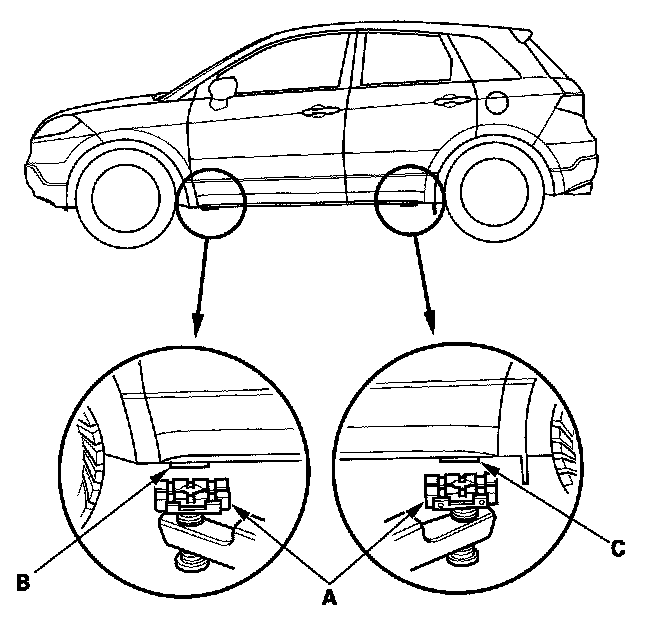 B

A

C