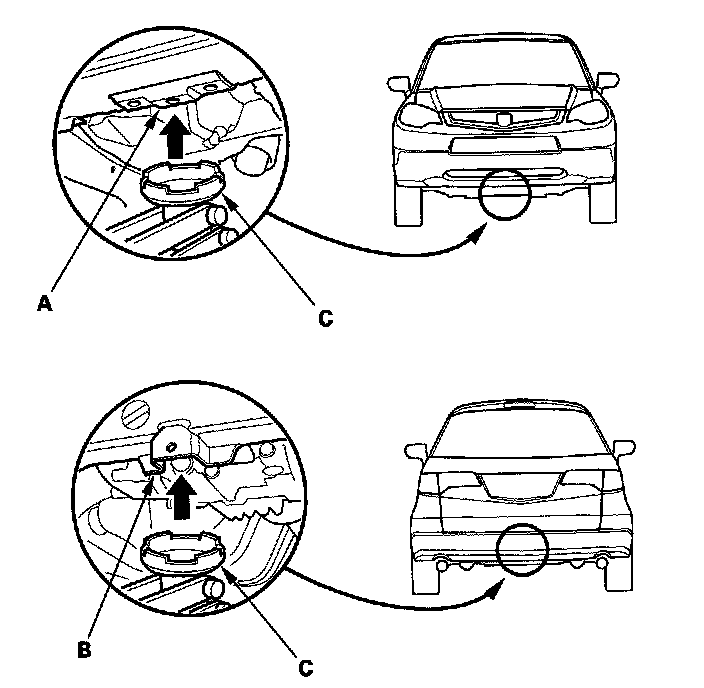 A

C

B

C