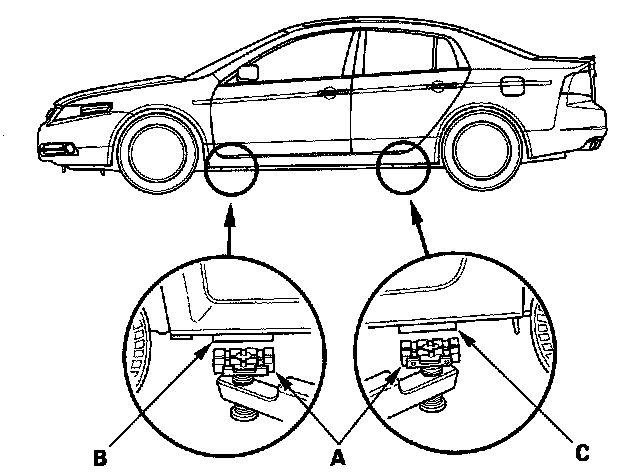 B
A
C